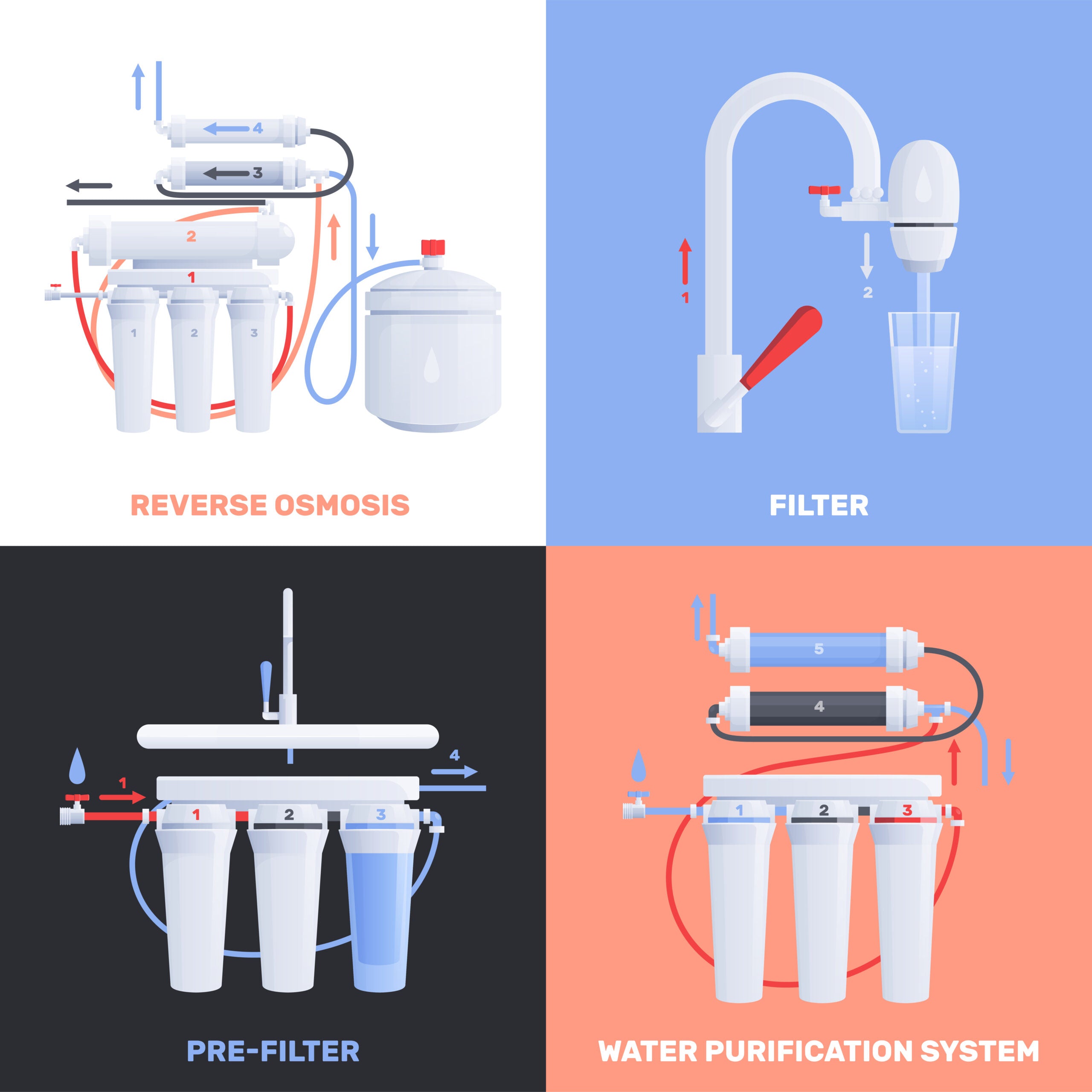 4
3
2
1
1 2 3

REVERSE OSMOSIS

1
2

FILTER

4
1
1 2 3

PRE-FILTER

5
4
1 2 3

WATER PURIFICATION SYSTEM