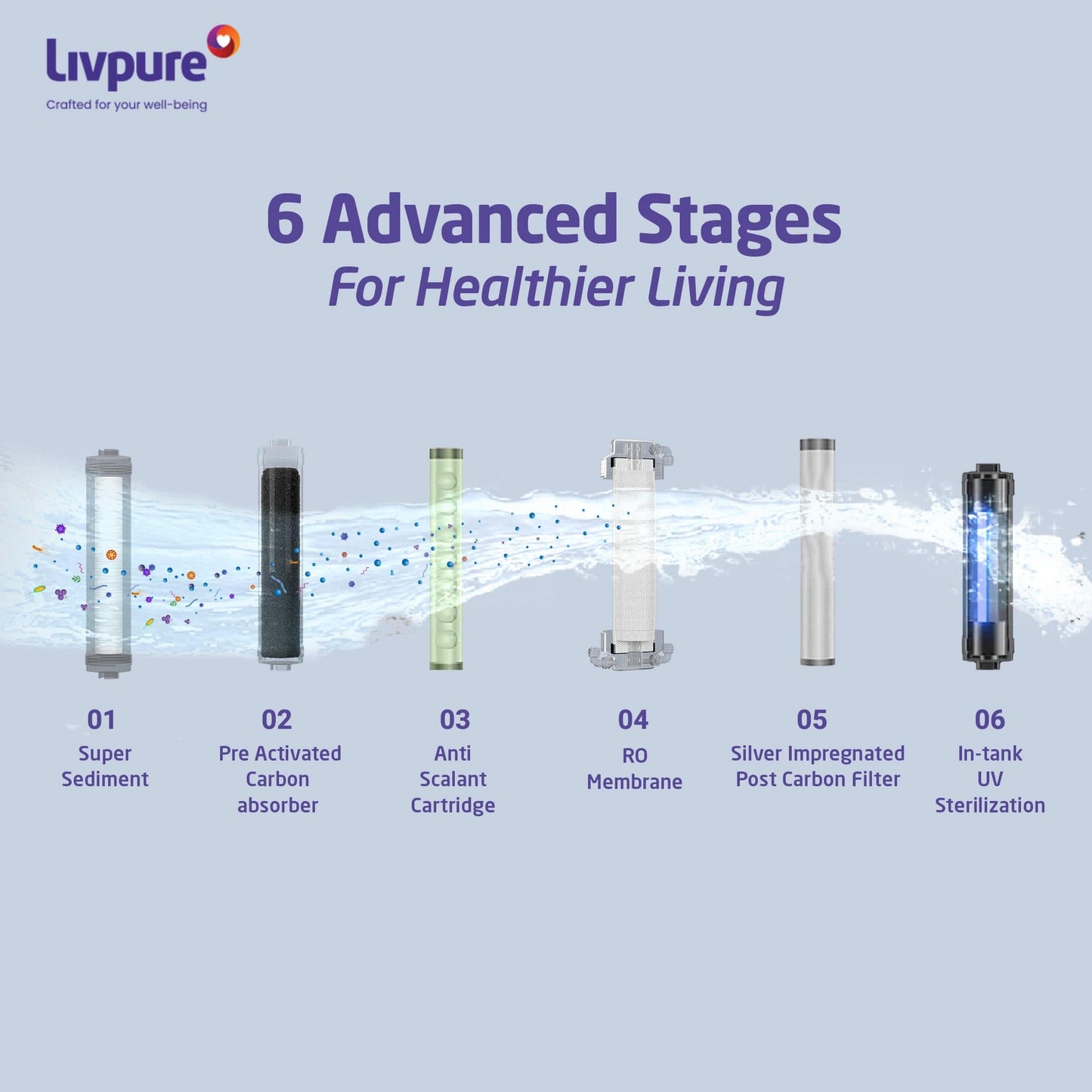 Livpure
Crafted for your well-being

6 Advanced Stages
For Healthier Living

01
Super Sediment

02
Pre Activated Carbon absorber

03
Anti Scalant Cartridge

04
RO Membrane

05
Silver Impregnated Post Carbon Filter

06
In-tank UV Sterilization