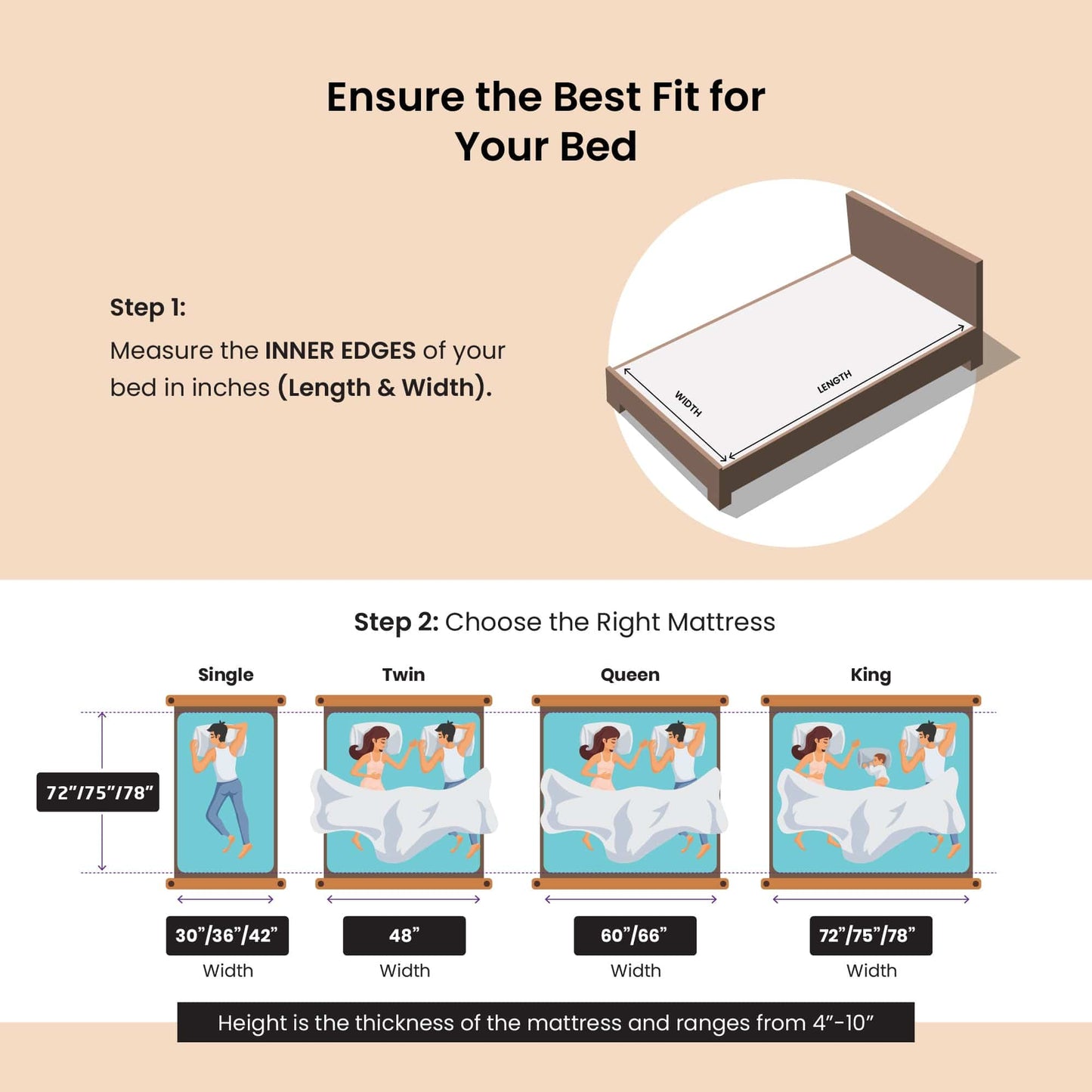 Ensure the Best Fit for Your Bed

Step 1:

Measure the INNER EDGES of your bed in inches (Length & Width).

WIDTH

LENGTH

Step 2: Choose the Right Mattress

Single

Twin

Queen

King

72"/75"/78"

30"/36"/42"
Width

48"
Width

60"/66"
Width

72"/75"/78"
Width

Height is the thickness of the mattress and ranges from 4"-10"